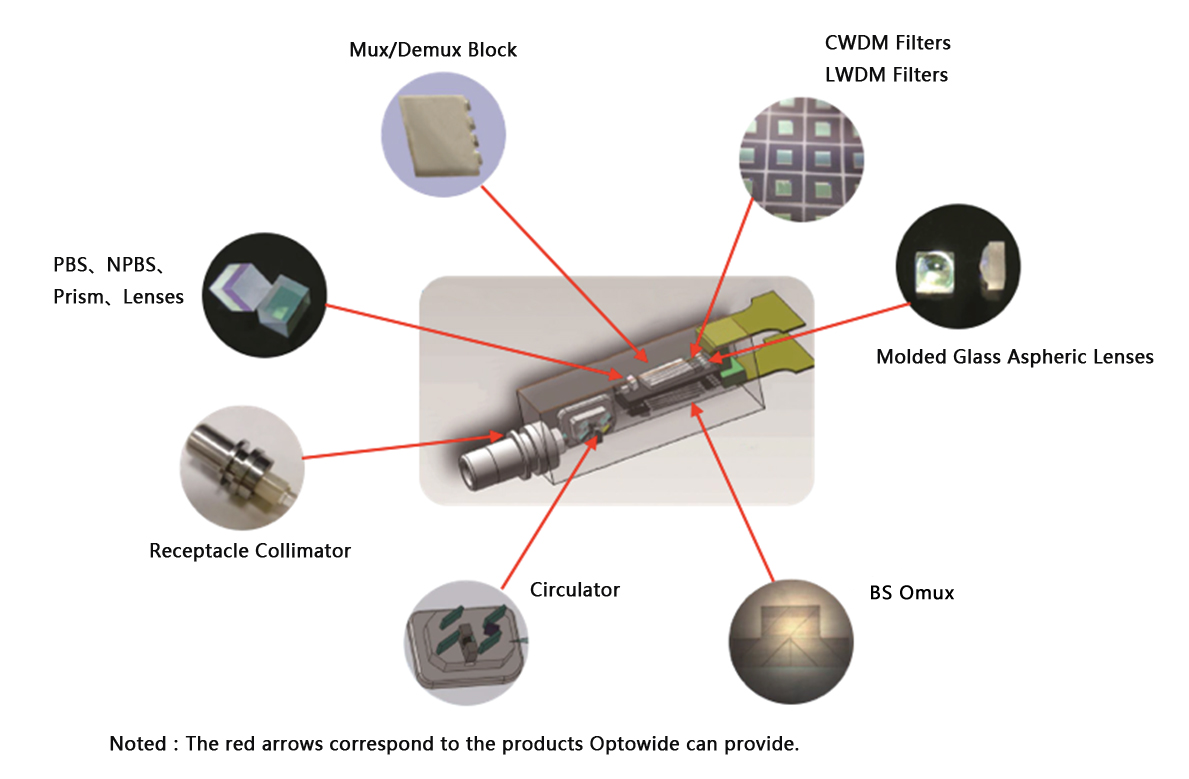 Mux/Demux Block

CWDM Filters
LWDM Filters

PBS、NPBS、
Prism、Lenses

Molded Glass Aspheric Lenses

Receptacle Collimator

Circulator

BS Omux

Noted : The red arrows correspond to the products Optowide can provide.